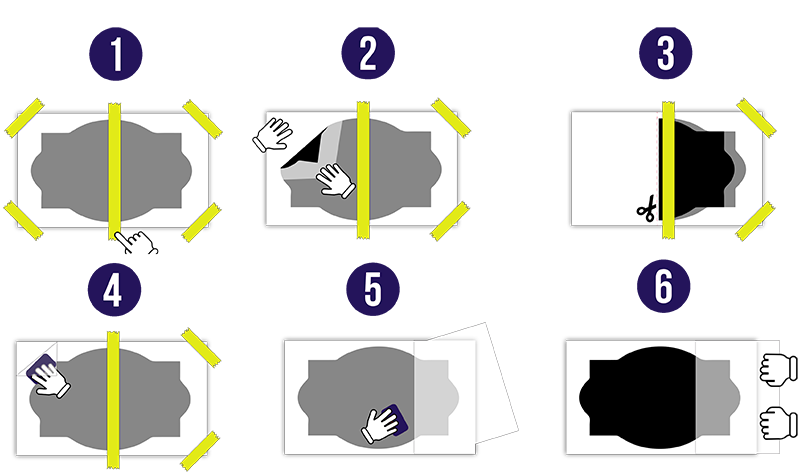 1

2

3

4

5

6